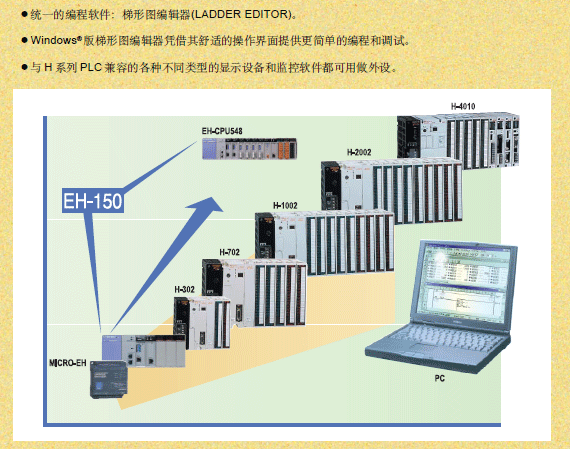 ● 统一的编程软件：梯形图编辑器(LADDER EDITOR)。

● Windows® 版梯形图编辑器凭借其舒适的操作界面提供更简单的编程和调试。

● 与 H 系列 PLC 兼容的各种不同类型的显示设备和监控软件都可用做外设。

H-4010

EH-CPU548

H-2002

EH-150

H-1002

H-702

H-302

MICRO-EH

PC